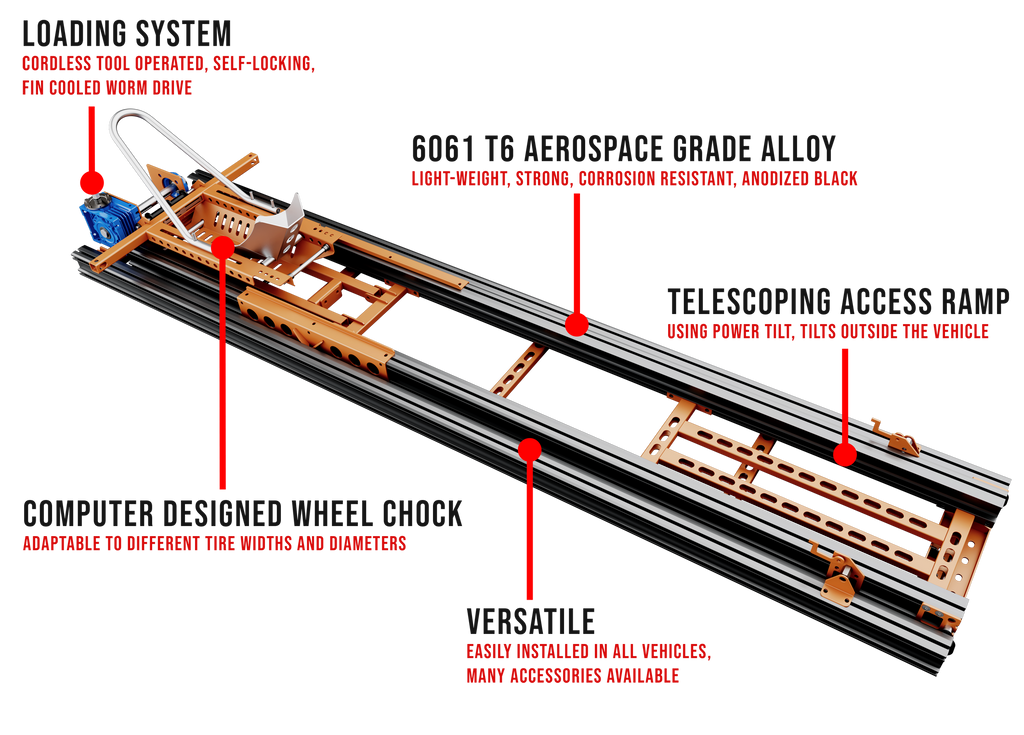 LOADING SYSTEM
CORDLESS TOOL OPERATED, SELF-LOCKING, FIN COOLED WORM DRIVE

6061 T6 AEROSPACE GRADE ALLOY
LIGHT-WEIGHT, STRONG, CORROSION RESISTANT, ANODIZED BLACK

TELESCOPING ACCESS RAMP
USING POWER TILT, TILTS OUTSIDE THE VEHICLE

COMPUTER DESIGNED WHEEL CHOCK
ADAPTABLE TO DIFFERENT TIRE WIDTHS AND DIAMETERS

VERSATILE
EASILY INSTALLED IN ALL VEHICLES, MANY ACCESSORIES AVAILABLE