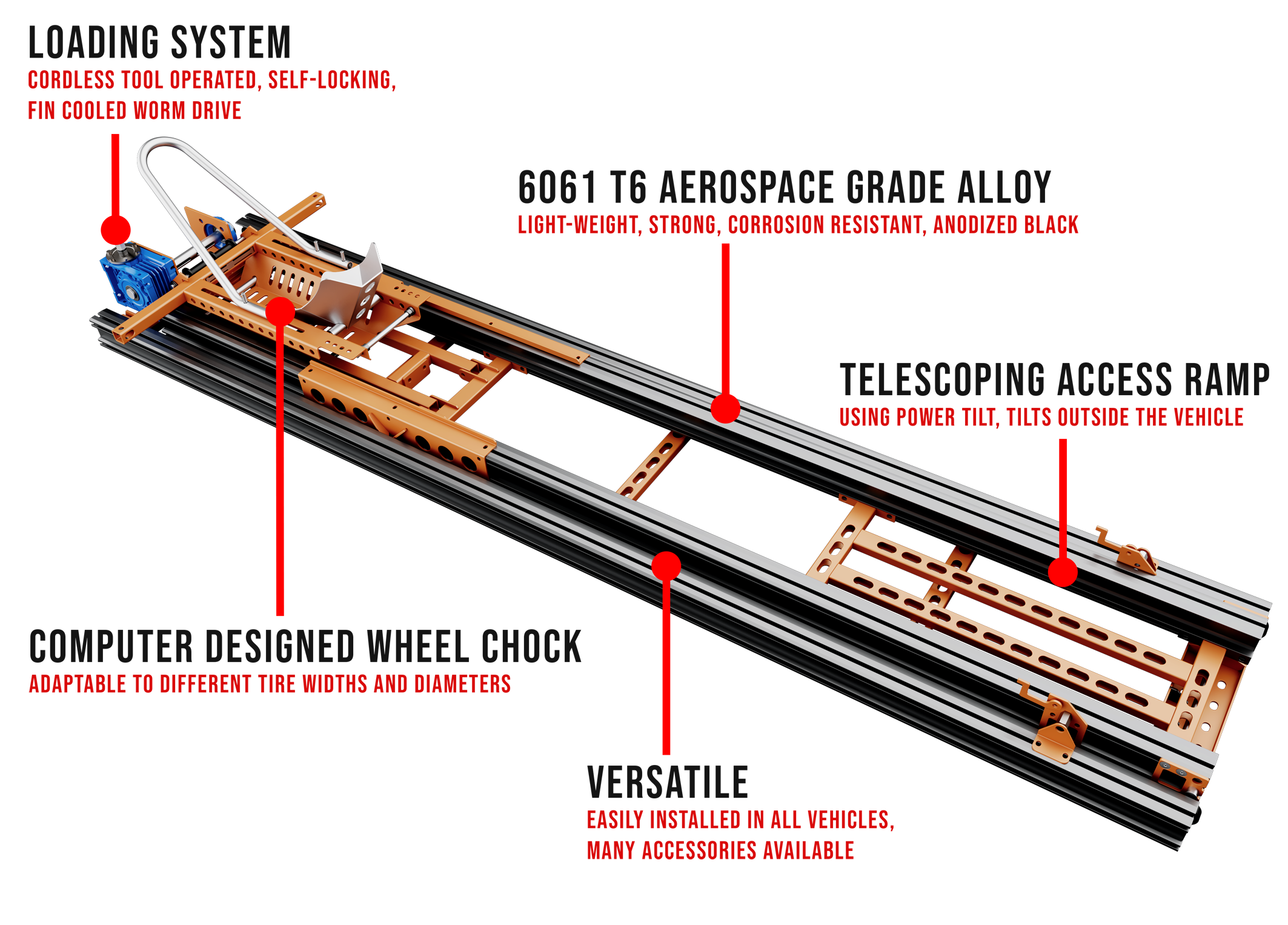 LOADING SYSTEM
CORDLESS TOOL OPERATED, SELF-LOCKING, FIN COOLED WORM DRIVE

6061 T6 AEROSPACE GRADE ALLOY
LIGHT-WEIGHT, STRONG, CORROSION RESISTANT, ANODIZED BLACK

TELESCOPING ACCESS RAMP
USING POWER TILT, TILTS OUTSIDE THE VEHICLE

COMPUTER DESIGNED WHEEL CHOCK
ADAPTABLE TO DIFFERENT TIRE WIDTHS AND DIAMETERS

VERSATILE
EASILY INSTALLED IN ALL VEHICLES, MANY ACCESSORIES AVAILABLE